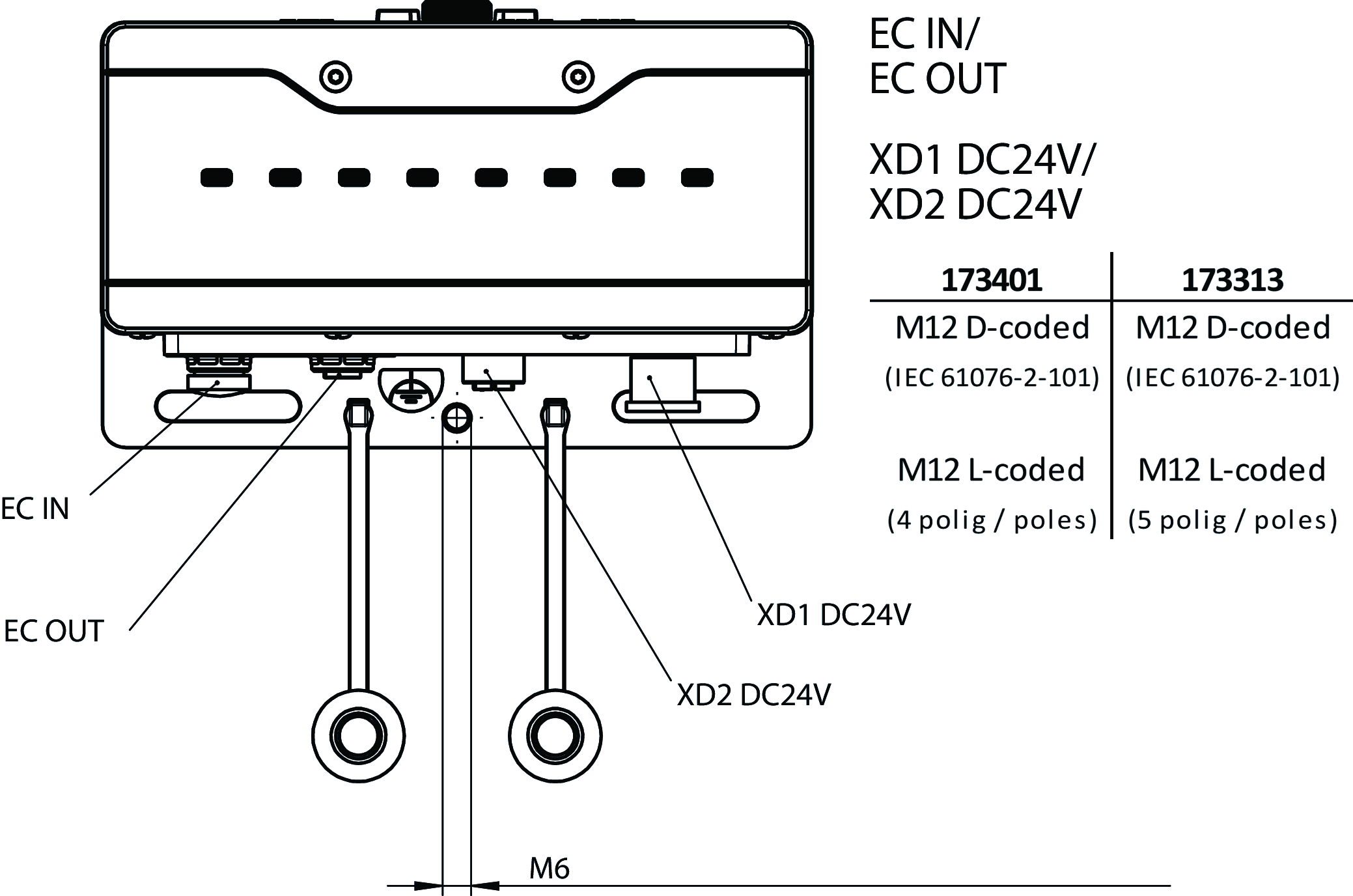 EC IN/
EC OUT

XD1 DC24V/
XD2 DC24V

| 173401 | 173313 |
|---|---|
| M12 D-coded (IEC 61076-2-101) | M12 D-coded (IEC 61076-2-101) |
| M12 L-coded (4 polig / poles) | M12 L-coded (5 polig / poles) |

EC IN

EC OUT

XD1 DC24V

XD2 DC24V

M6