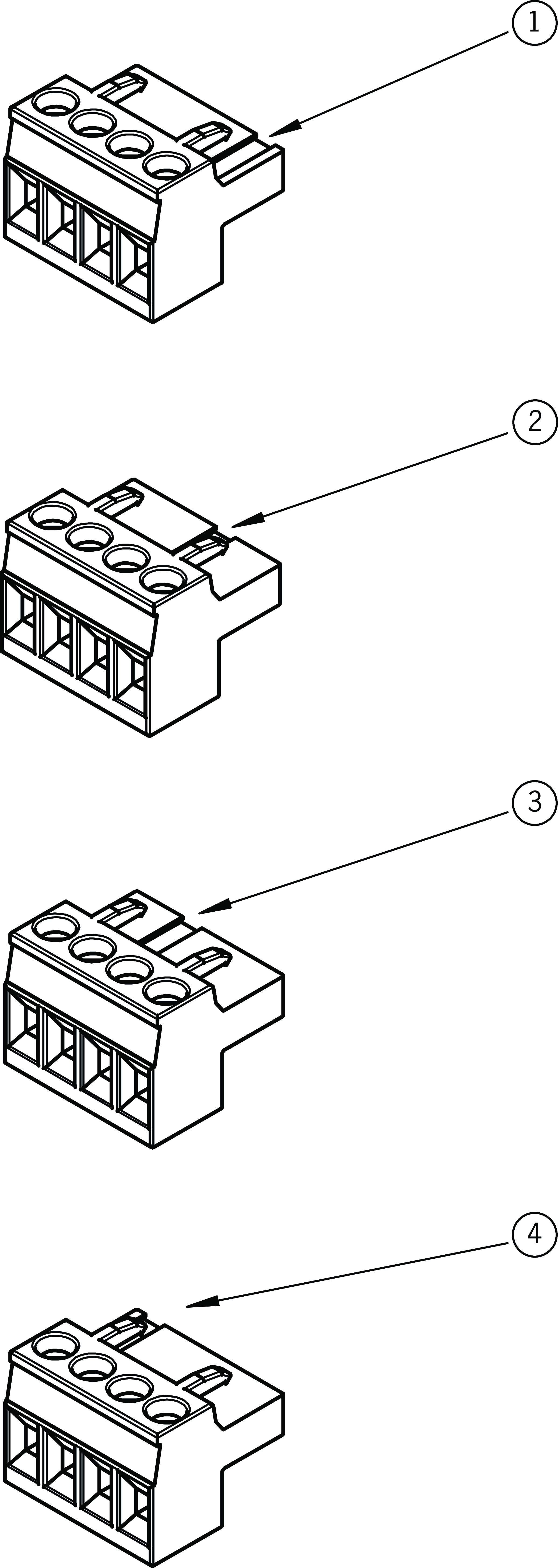 1

2

3

4