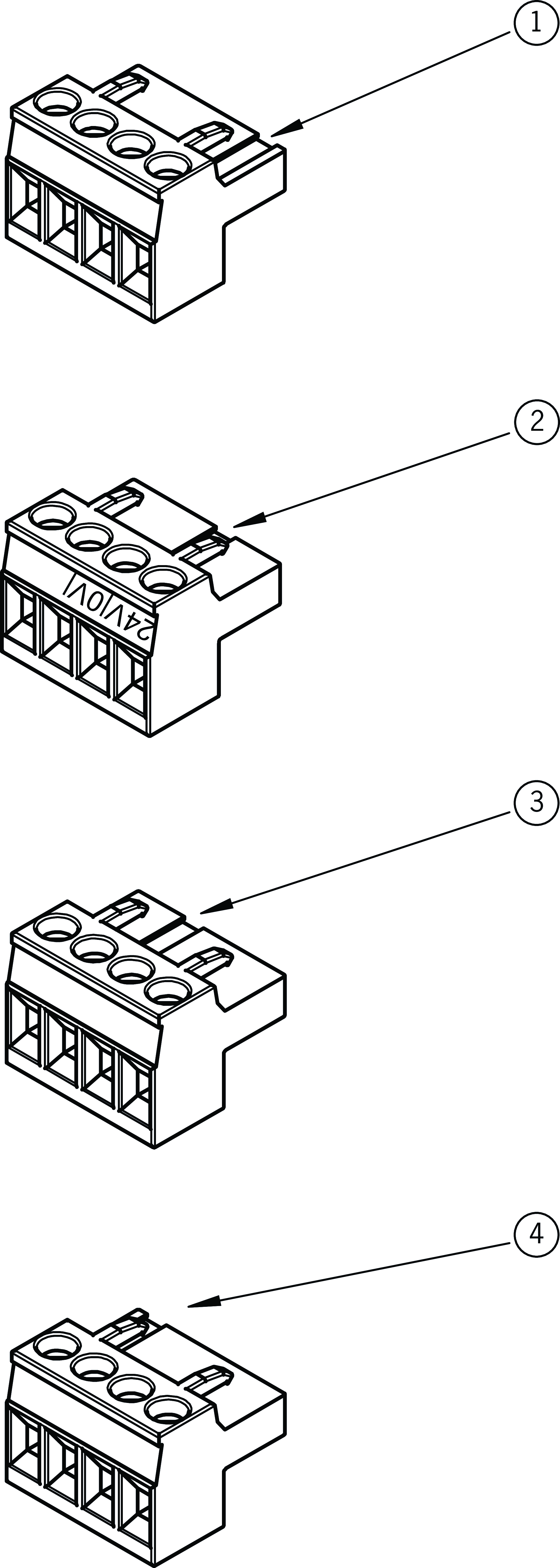 1

2

24V|0V|

3

4