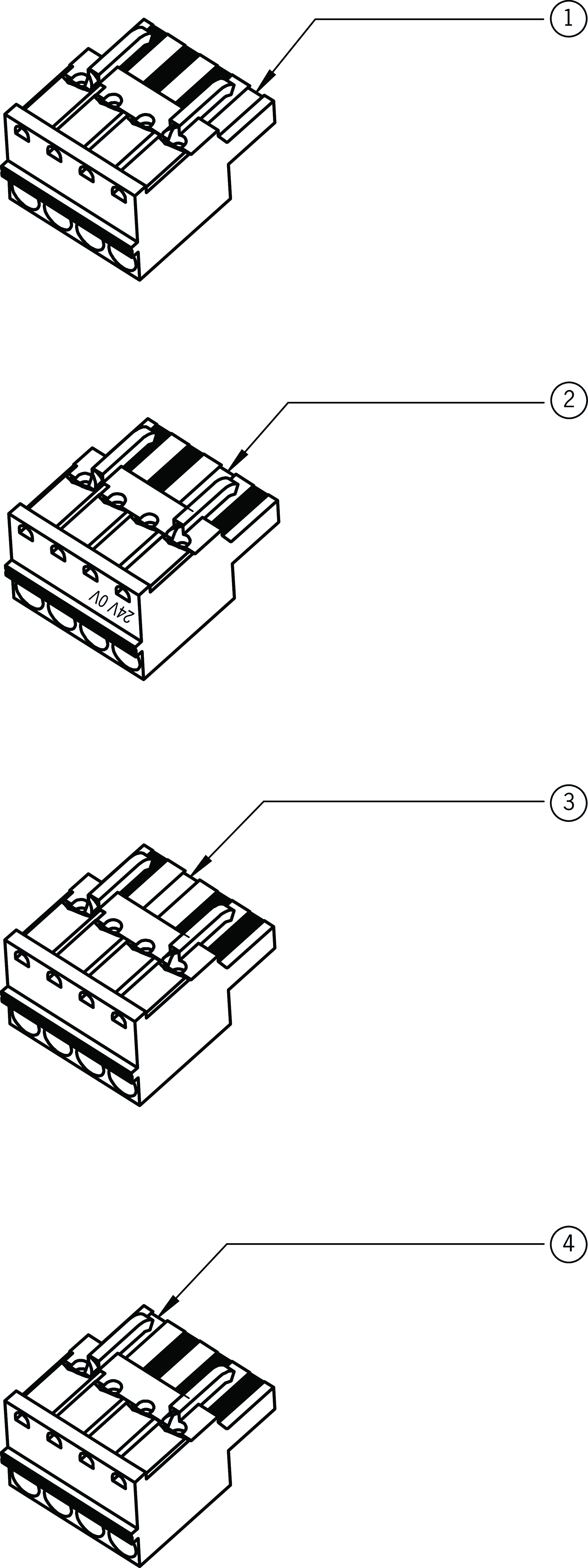 1

2

24V 0V

3

4