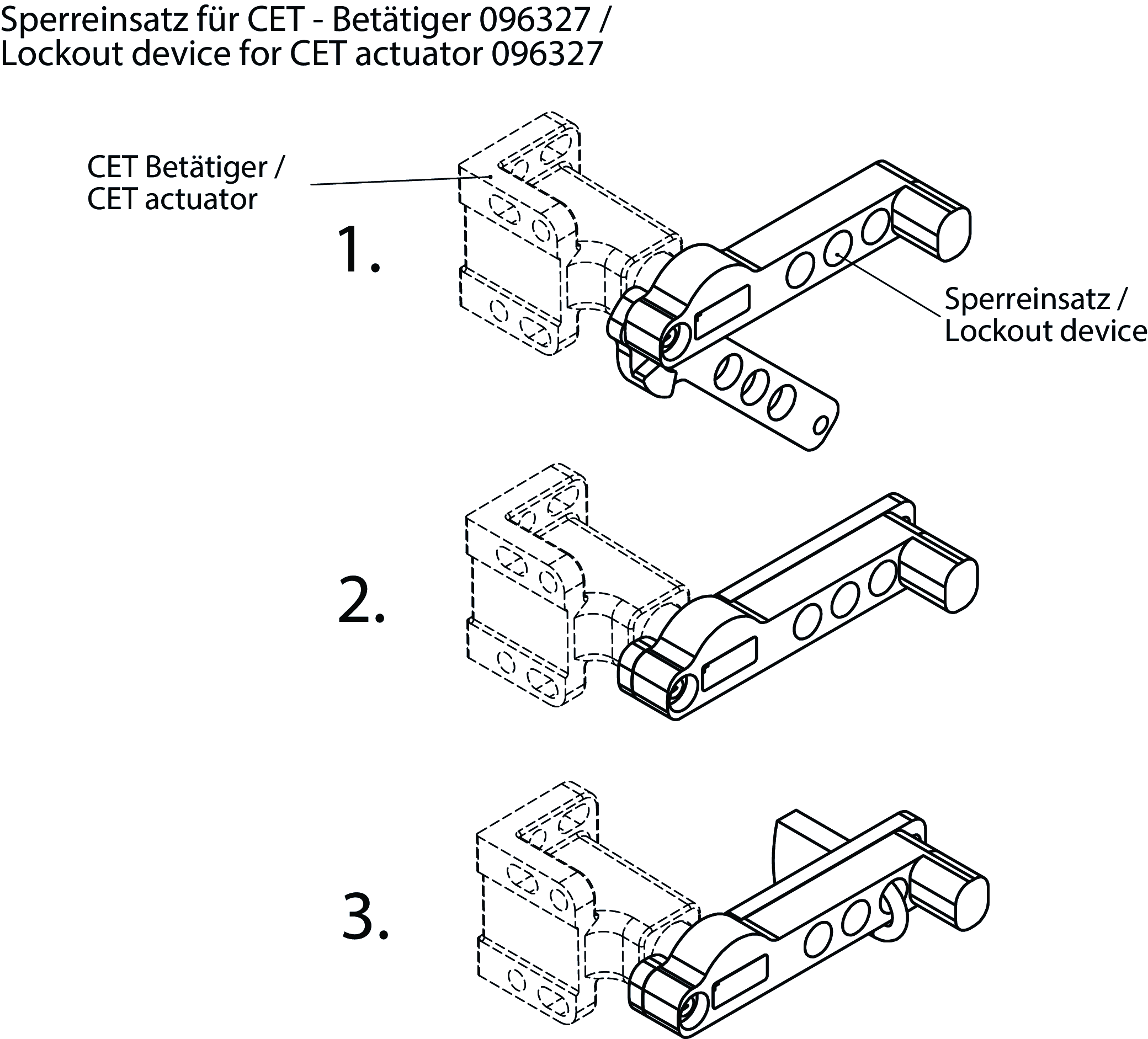 Sperreinsatz für CET - Betätiger 096327 /
Lockout device for CET actuator 096327

CET Betätiger /
CET actuator

1.

Sperreinsatz /
Lockout device

2.

3.