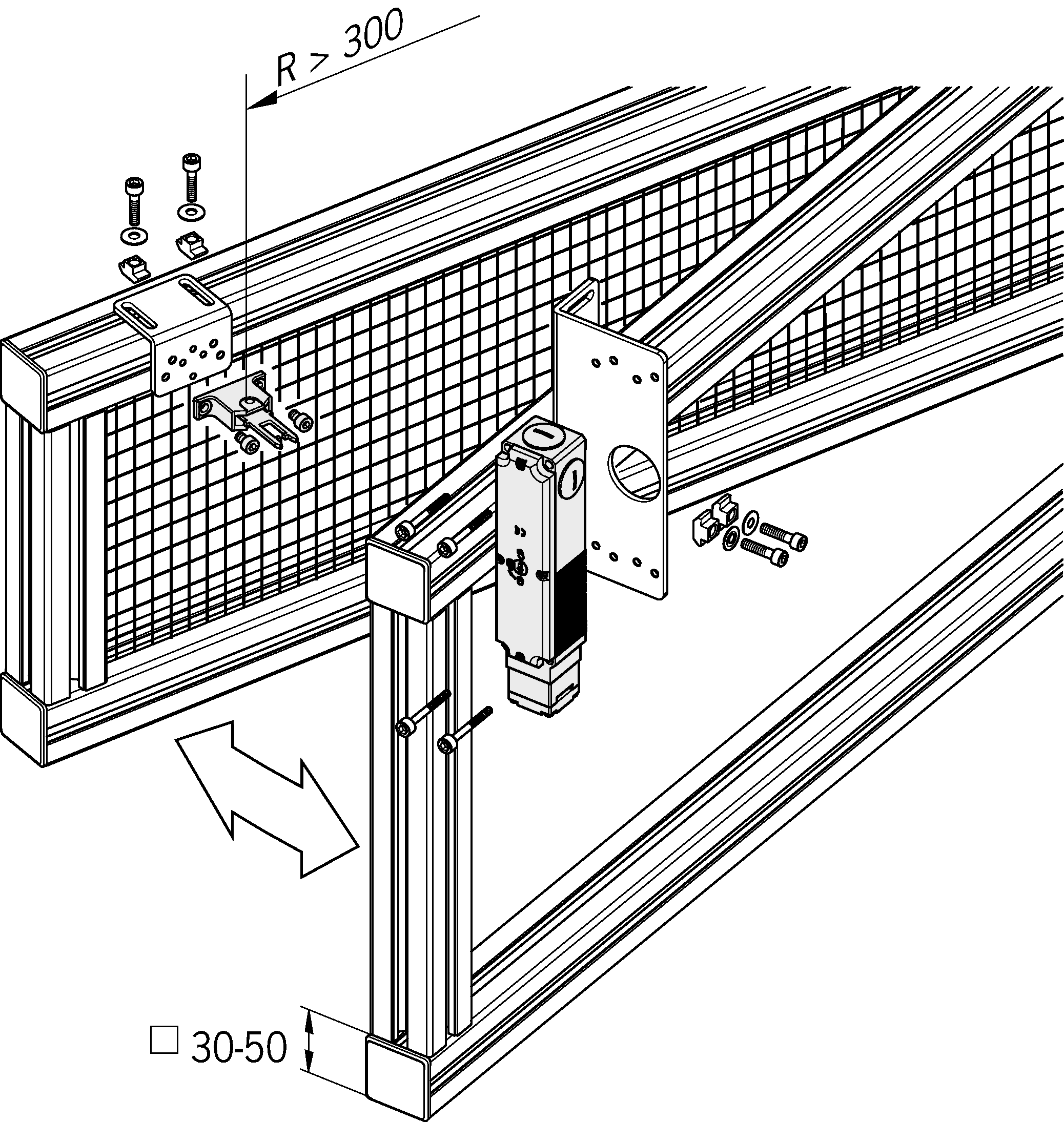 R > 300

□ 30-50