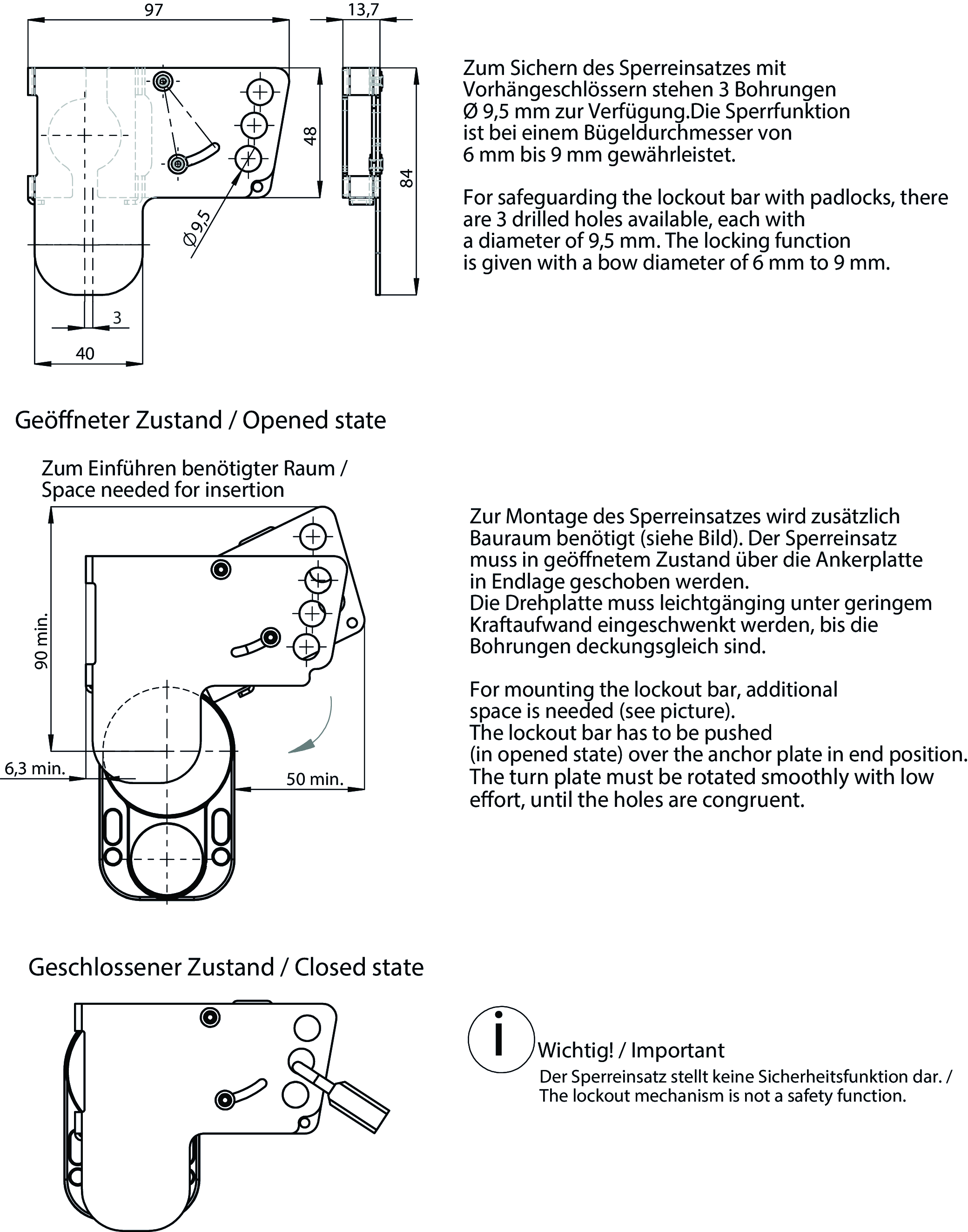 97

13,7

48

84

Ø9,5

3

40

Zum Sichern des Sperreinsatzes mit Vorhängeschlössern stehen 3 Bohrungen Ø 9,5 mm zur Verfügung.Die Sperrfunktion ist bei einem Bügeldurchmesser von 6 mm bis 9 mm gewährleistet.

For safeguarding the lockout bar with padlocks, there are 3 drilled holes available, each with a diameter of 9,5 mm. The locking function is given with a bow diameter of 6 mm to 9 mm.

Geöffneter Zustand / Opened state

Zum Einführen benötigter Raum / Space needed for insertion

90 min.

6,3 min.

50 min.

Zur Montage des Sperreinsatzes wird zusätzlich Bauraum benötigt (siehe Bild). Der Sperreinsatz muss in geöffnetem Zustand über die Ankerplatte in Endlage geschoben werden.
Die Drehplatte muss leichtgänging unter geringem Kraftaufwand eingeschwenkt werden, bis die Bohrungen deckungsgleich sind.

For mounting the lockout bar, additional space is needed (see picture).
The lockout bar has to be pushed (in opened state) over the anchor plate in end position.
The turn plate must be rotated smoothly with low effort, until the holes are congruent.

Geschlossener Zustand / Closed state

i

Wichtig! / Important

Der Sperreinsatz stellt keine Sicherheitsfunktion dar. / The lockout mechanism is not a safety function.