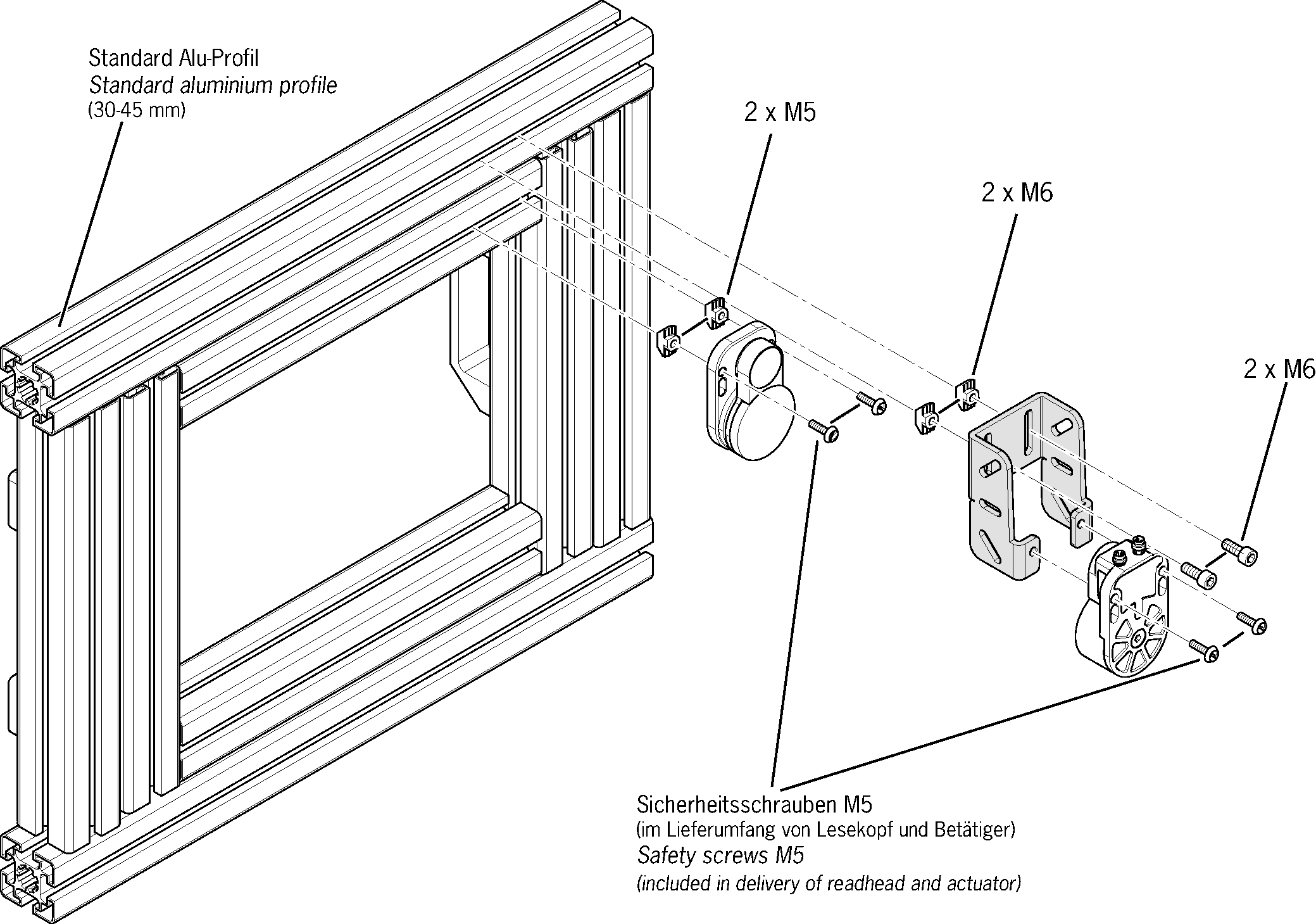 Standard Alu-Profil
Standard aluminium profile
(30-45 mm)

2 x M5

2 x M6

2 x M6

Sicherheitsschrauben M5
(im Lieferumfang von Lesekopf und Betätiger)
Safety screws M5
(included in delivery of readhead and actuator)