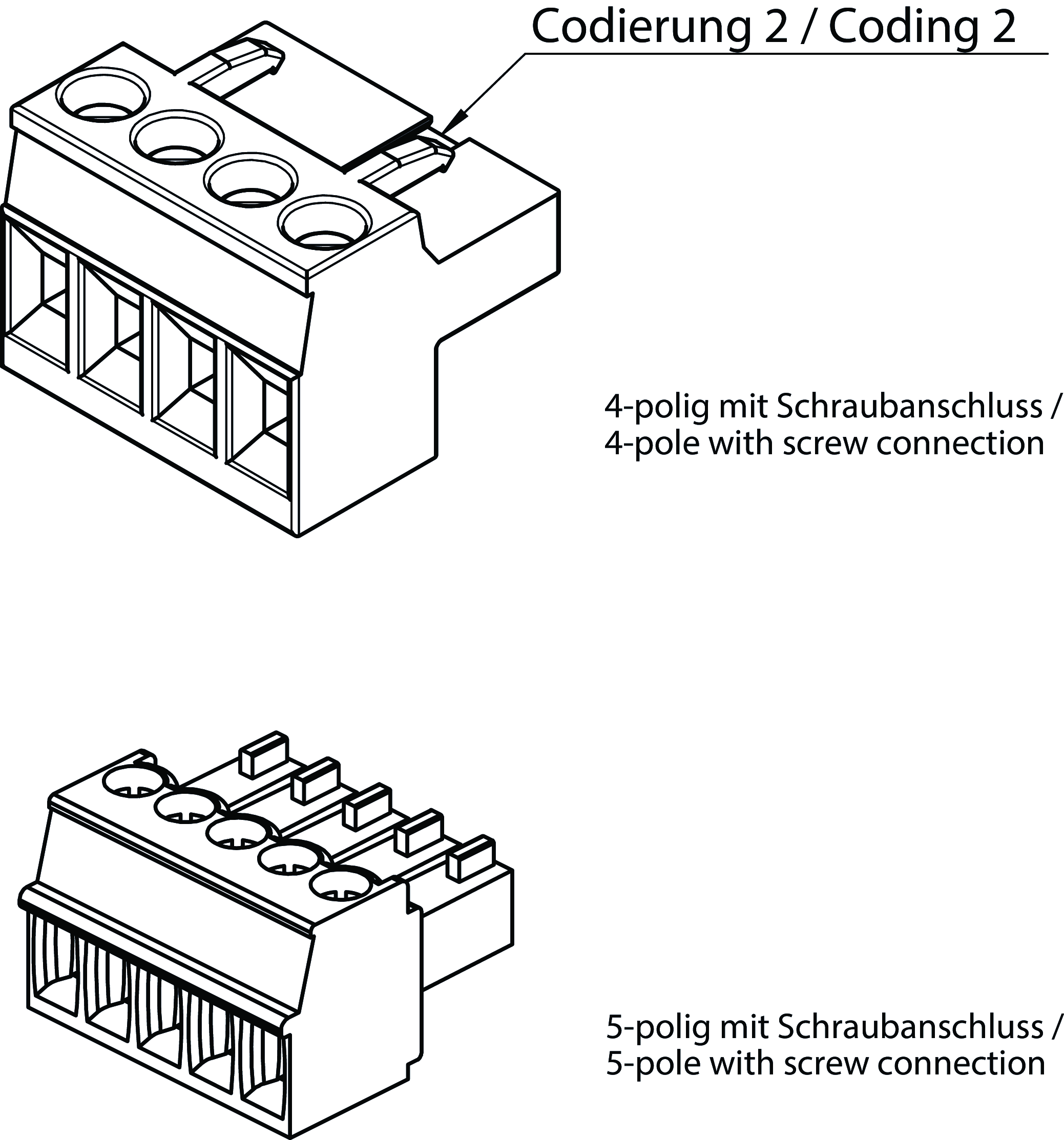 Codierung 2 / Coding 2

4-polig mit Schraubanschluss /
4-pole with screw connection

5-polig mit Schraubanschluss /
5-pole with screw connection