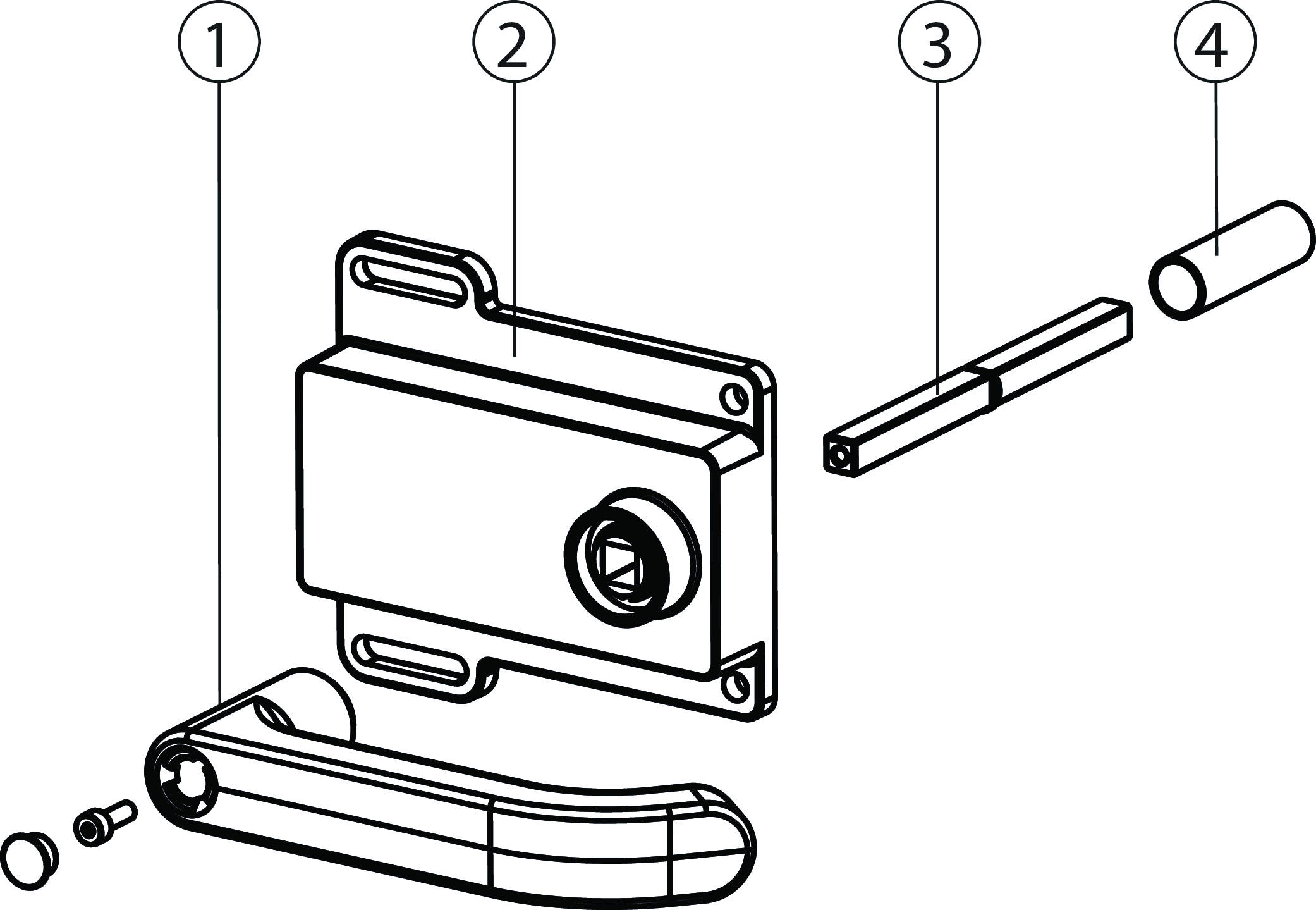 1
2
3
4