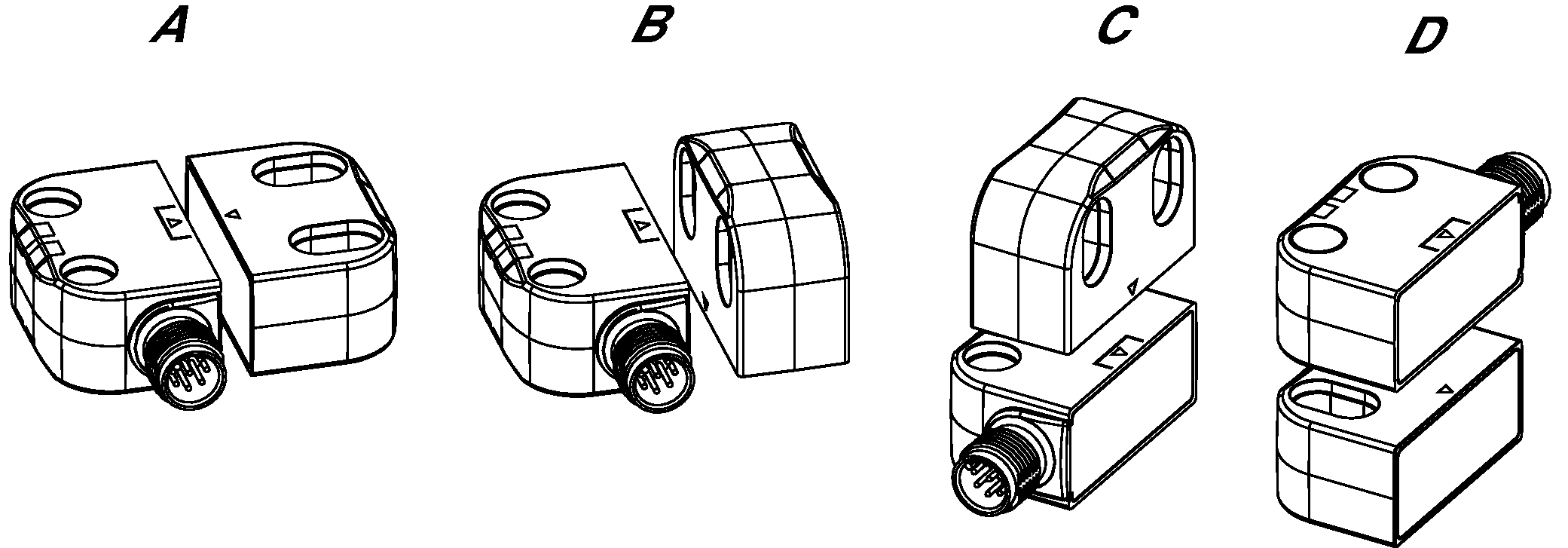 A

B

C

D